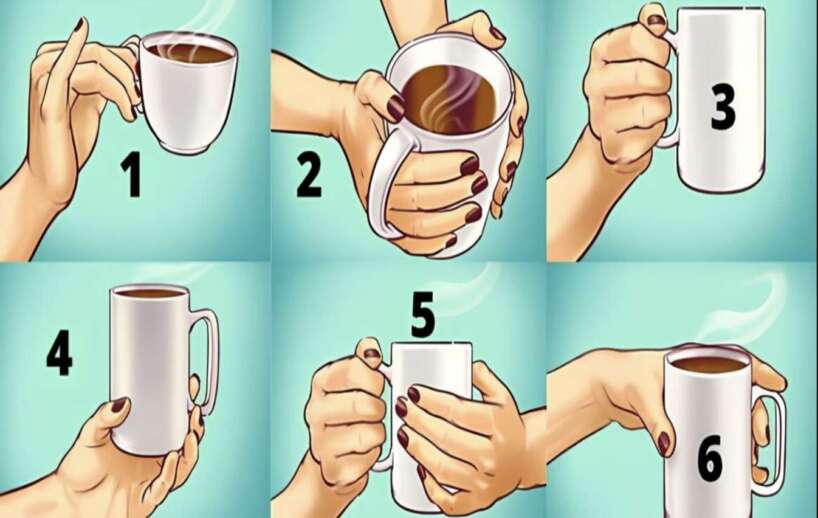 1
2
3
4
5
6