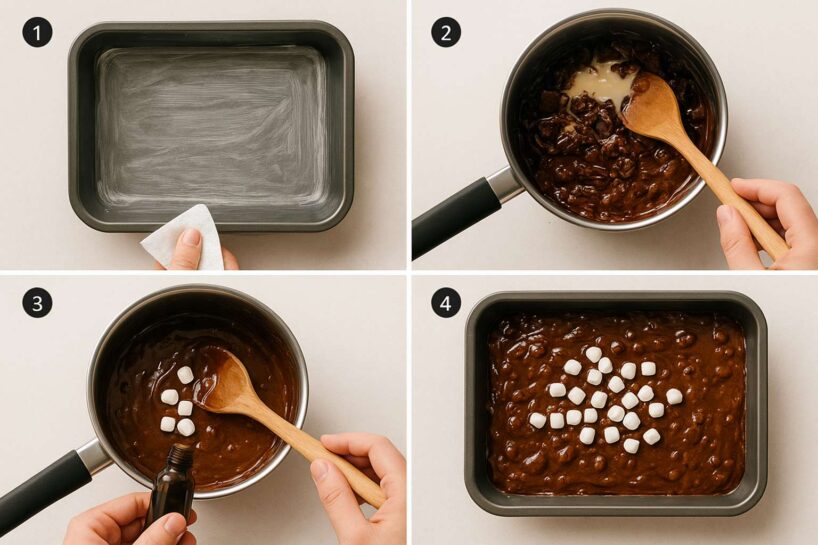 1

2

3

4